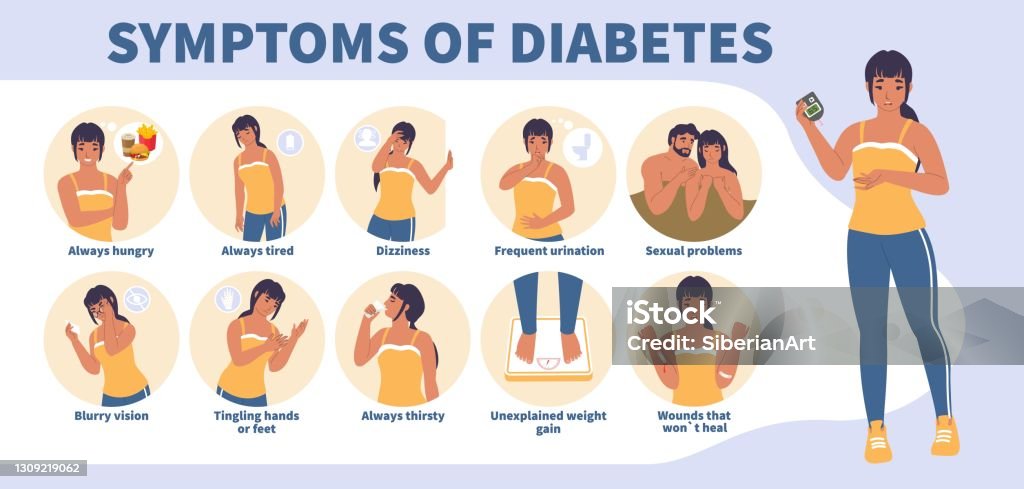 SYMPTOMS OF DIABETES

Always hungry

Always tired

Dizziness

Frequent urination

Sexual problems

Blurry vision

Tingling hands or feet

Always thirsty

Unexplained weight gain

Wounds that won`t heal

iStock

Credit: SiberianArt

1309219062